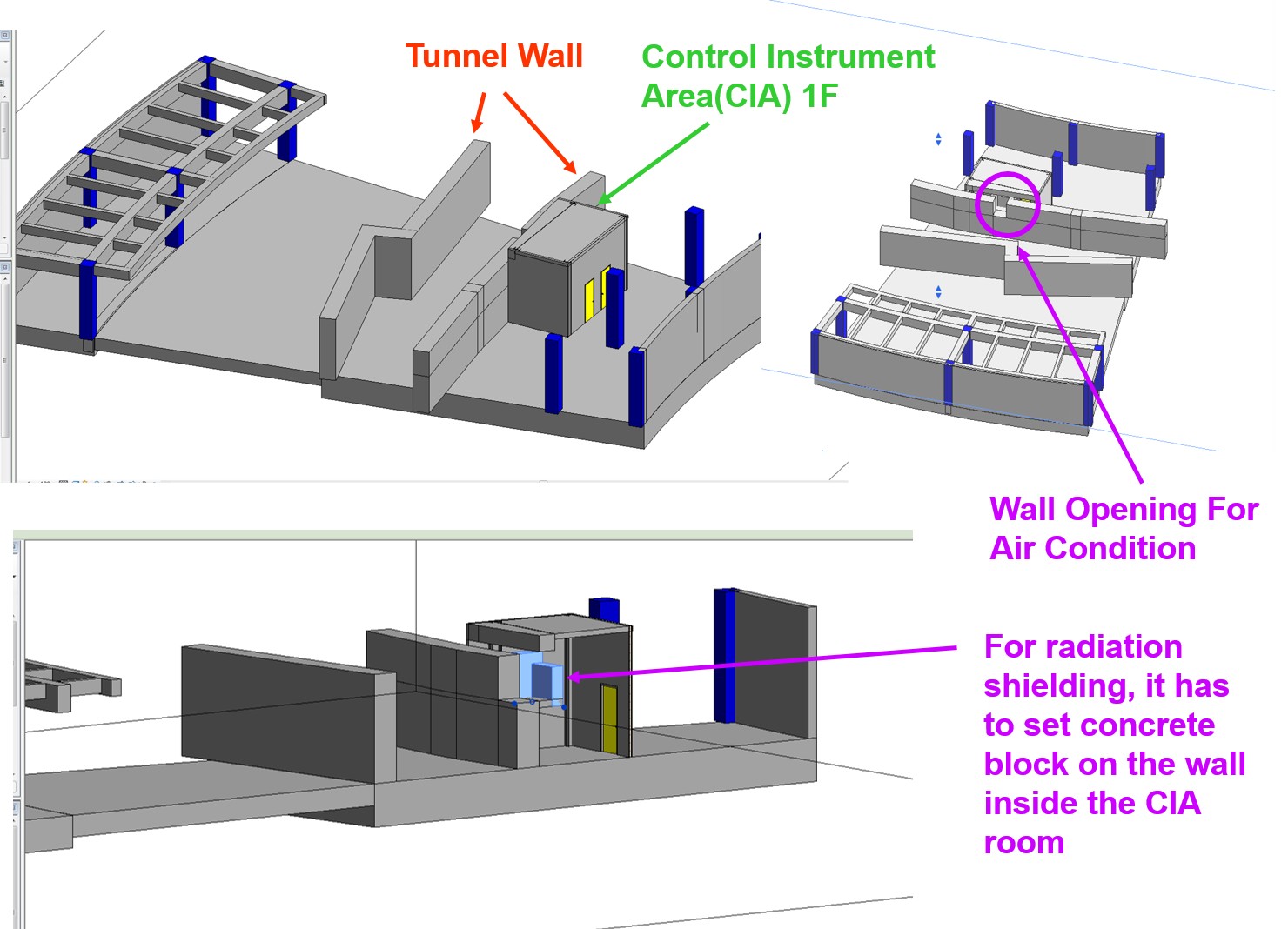 Tunnel Wall

Control Instrument Area(CIA) 1F

Wall Opening For Air Condition

For radiation shielding, it has to set concrete block on the wall inside the CIA room